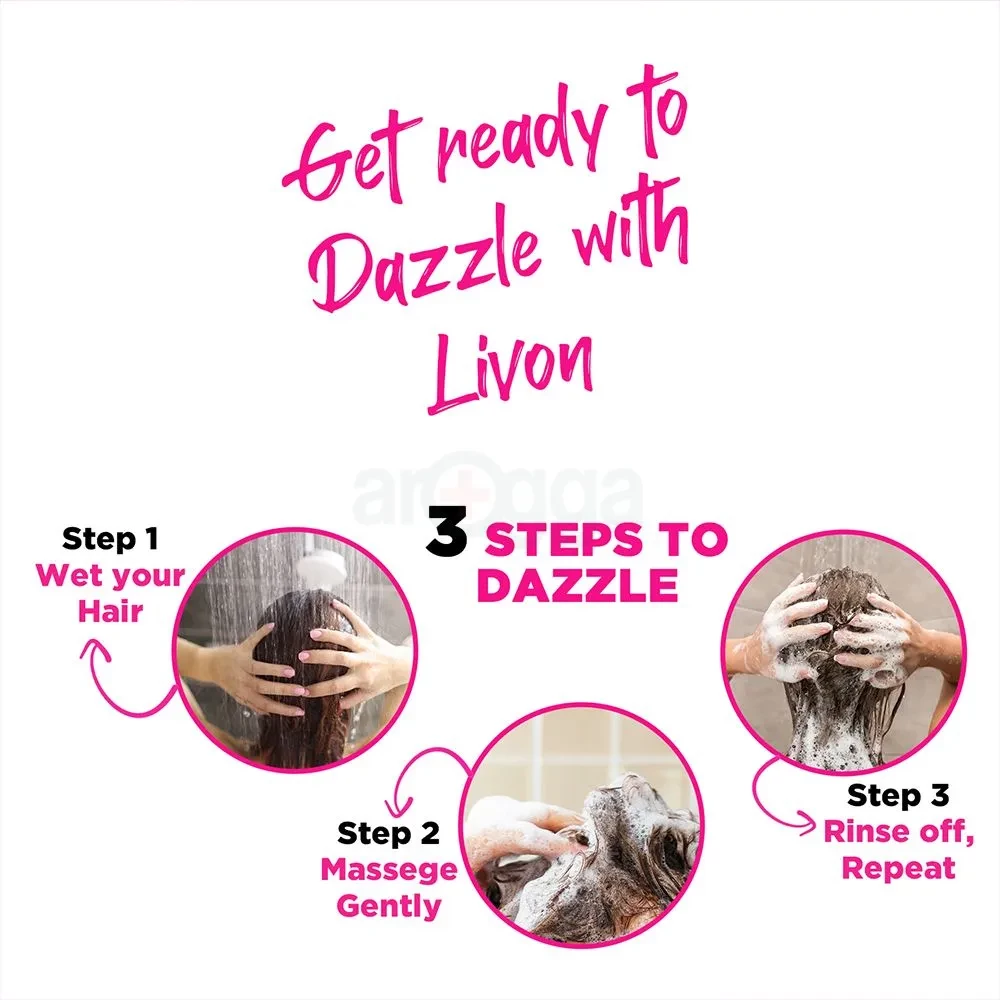 Get ready to Dazzle with Livon

arogga

3 STEPS TO DAZZLE

Step 1
Wet your Hair

Step 2
Massege Gently

Step 3
Rinse off, Repeat